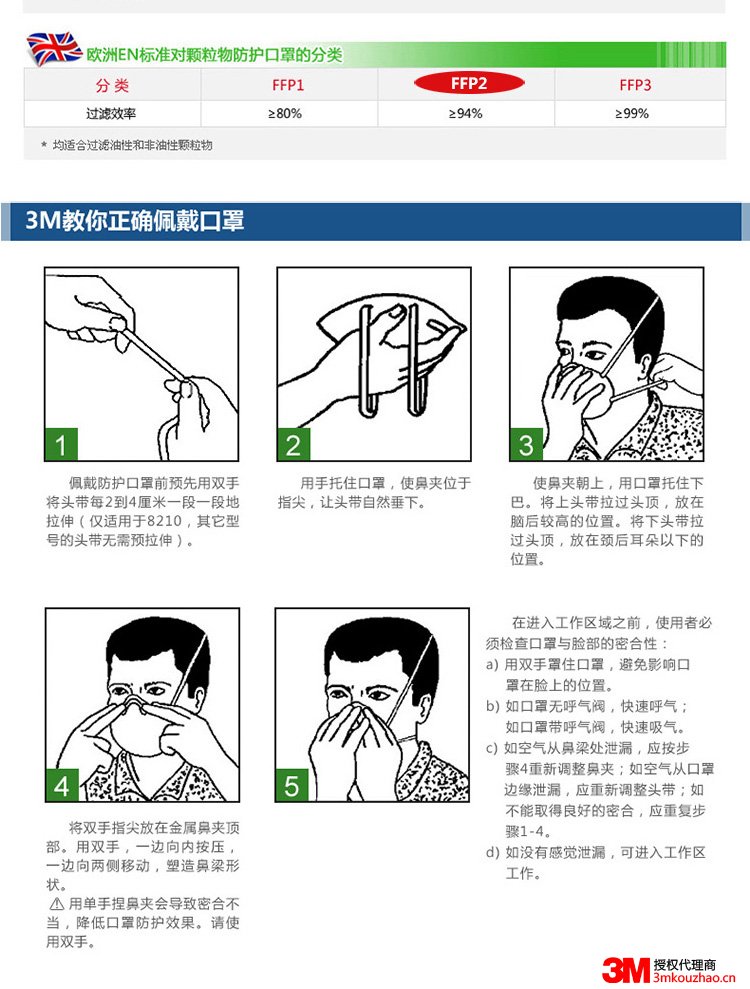 欧洲EN标准对颗粒物防护口罩的分类

| 分类 | FFP1 | FFP2 | FFP3 |
|---|---|---|---|
| 过滤效率 | ≥80% | ≥94% | ≥99% |

* 均适合过滤油性和非油性颗粒物

3M教你正确佩戴口罩

1

佩戴防护口罩前预先用双手将头带每2到4厘米一段一段地拉伸（仅适用于8210，其它型号的头带无需预拉伸）。

2

用手托住口罩，使鼻夹位于指尖，让头带自然垂下。

3

使鼻夹朝上，用口罩托住下巴。将上头带拉过头顶，放在脑后较高的位置。将下头带拉过头顶，放在颈后耳朵以下的位置。

4

将双手指尖放在金属鼻夹顶部。用双手，一边向内按压，一边向两侧移动，塑造鼻梁形状。

⚠ 用单手捏鼻夹会导致密合不当，降低口罩防护效果。请使用双手。

5

在进入工作区域之前，使用者必须检查口罩与脸部的密合性：
a) 用双手罩住口罩，避免影响口罩在脸上的位置。
b) 如口罩无呼气阀，快速呼气；如口罩带呼气阀，快速吸气。
c) 如空气从鼻梁处泄漏，应按步骤4重新调整鼻夹；如空气从口罩边缘泄漏，应重新调整头带；如不能取得良好的密合，应重复步骤1-4。
d) 如没有感觉泄漏，可进入工作区工作。

3M 授权代理商 3mkouzhao.cn